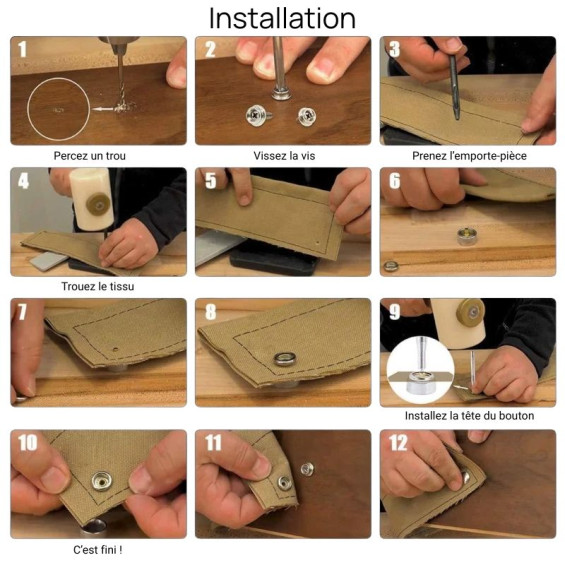 Installation

1

Percez un trou

2

Vissez la vis

3

Prenez l'emporte-pièce

4

Trouez le tissu

5

6

7

8

9

Installez la tête du bouton

10

C'est fini !

11

12