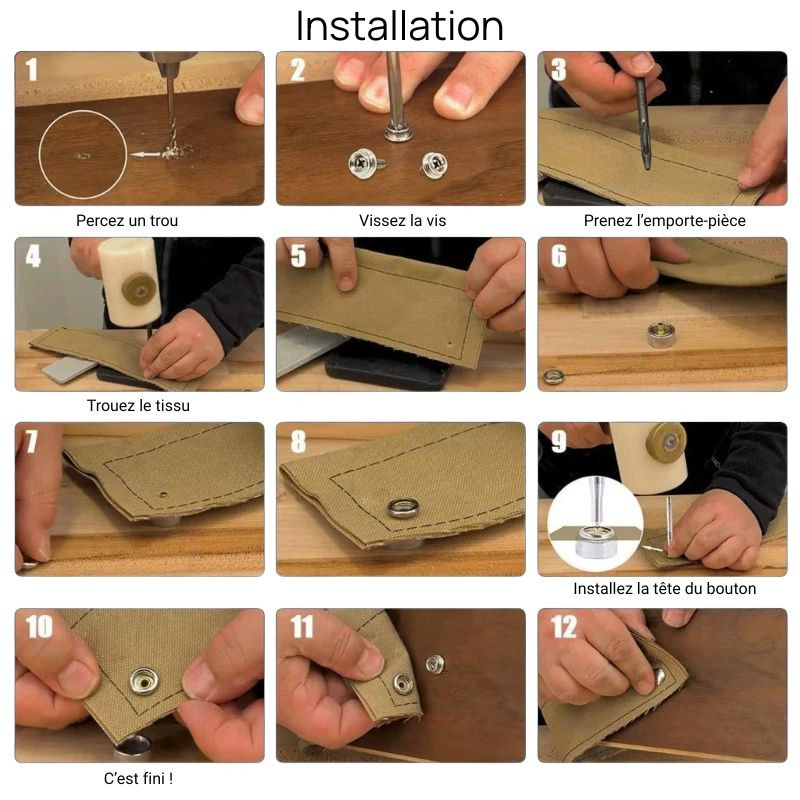 Installation

1

Percez un trou

2

Vissez la vis

3

Prenez l'emporte-pièce

4

Trouez le tissu

5

6

7

8

9

Installez la tête du bouton

10

C'est fini !

11

12